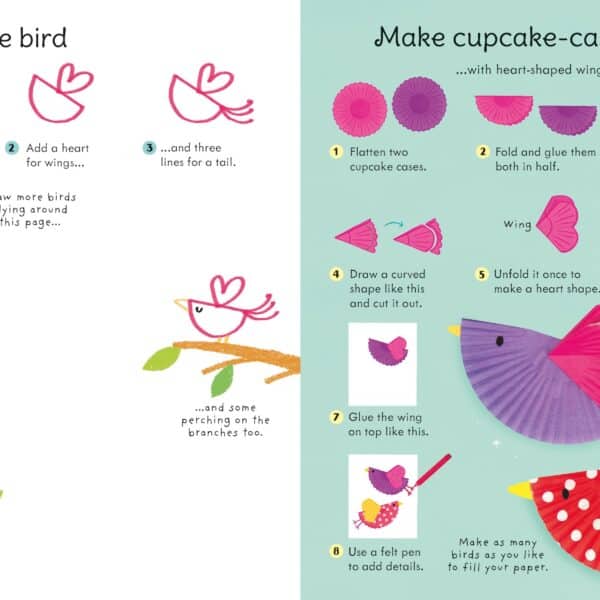 e bird

2 Add a heart for wings...

3 ...and three lines for a tail.

aw more birds lying around this page...

...and some perching on the branches too.

Make cupcake-ca

...with heart-shaped wing

1 Flatten two cupcake cases.

2 Fold and glue them both in half.

Wing

4 Draw a curved shape like this and cut it out.

5 Unfold it once to make a heart shape.

7 Glue the wing on top like this.

8 Use a felt pen to add details.

Make as many birds as you like to fill your paper.