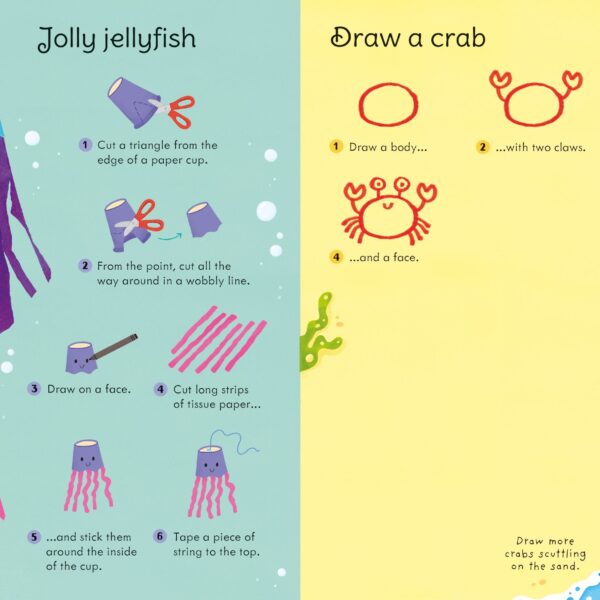 Jolly jellyfish

1 Cut a triangle from the edge of a paper cup.

2 From the point, cut all the way around in a wobbly line.

3 Draw on a face.

4 Cut long strips of tissue paper...

5 ...and stick them around the inside of the cup.

6 Tape a piece of string to the top.

Draw a crab

1 Draw a body...

2 ...with two claws.

4 ...and a face.

Draw more crabs scuttling on the sand.