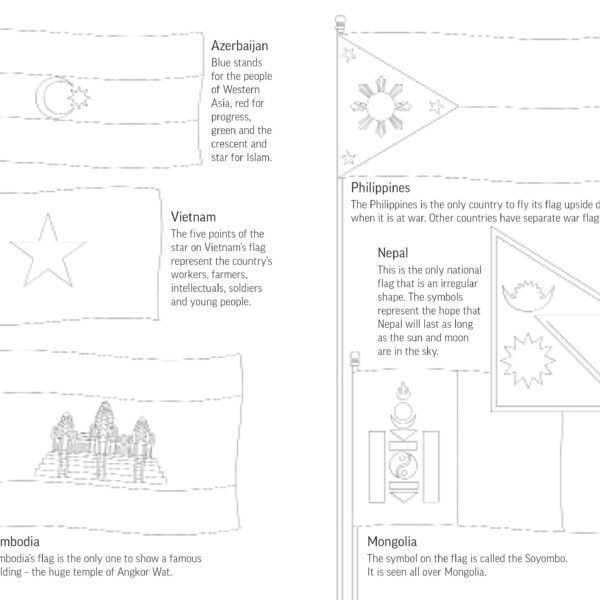 Azerbaijan
Blue stands for the people of Western Asia, red for progress, green and the crescent and star for Islam.

Vietnam
The five points of the star on Vietnam's flag represent the country's workers, farmers, intellectuals, soldiers and young people.

mbodia
mbodia's flag is the only one to show a famous lding – the huge temple of Angkor Wat.

Philippines
The Philippines is the only country to fly its flag upside d when it is at war. Other countries have separate war flag

Nepal
This is the only national flag that is an irregular shape. The symbols represent the hope that Nepal will last as long as the sun and moon are in the sky.

Mongolia
The symbol on the flag is called the Soyombo. It is seen all over Mongolia.