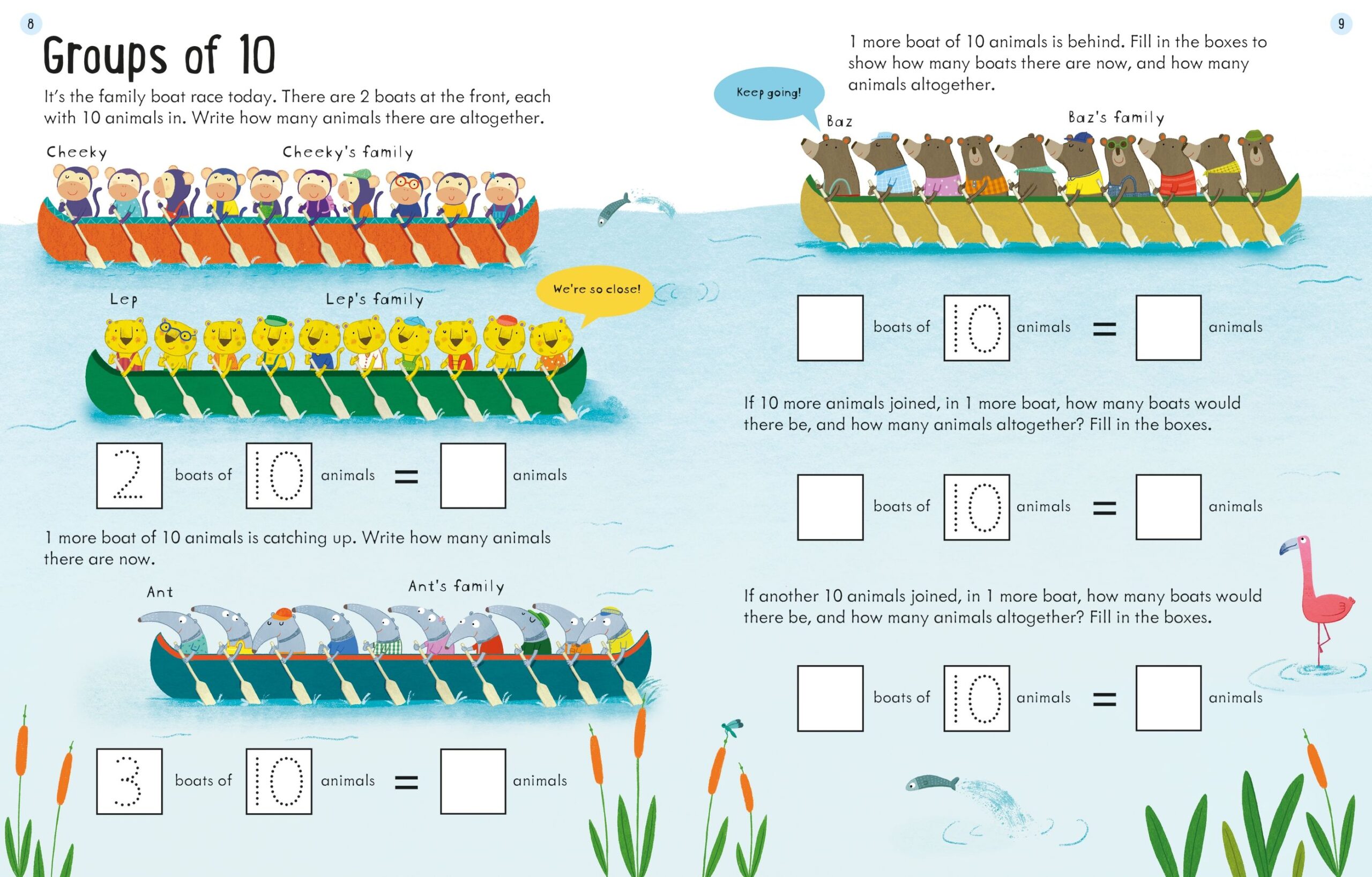 8

Groups of 10

It's the family boat race today. There are 2 boats at the front, each with 10 animals in. Write how many animals there are altogether.

Cheeky

Cheeky's family

Lep

Lep's family

We're so close!

2 boats of 10 animals = animals

1 more boat of 10 animals is catching up. Write how many animals there are now.

Ant

Ant's family

3 boats of 10 animals = animals

9

1 more boat of 10 animals is behind. Fill in the boxes to show how many boats there are now, and how many animals altogether.

Keep going!

Baz

Baz's family

boats of 10 animals = animals

If 10 more animals joined, in 1 more boat, how many boats would there be, and how many animals altogether? Fill in the boxes.

boats of 10 animals = animals

If another 10 animals joined, in 1 more boat, how many boats would there be, and how many animals altogether? Fill in the boxes.

boats of 10 animals = animals